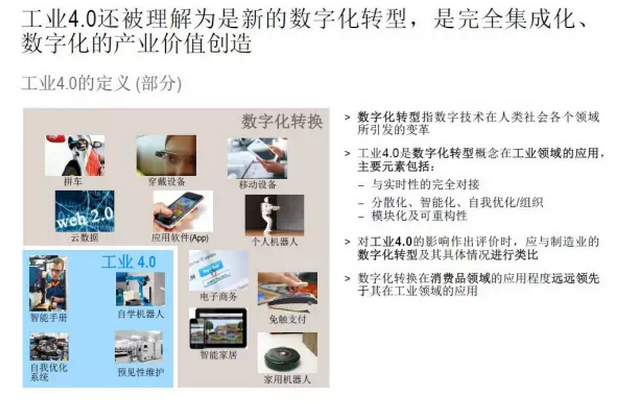 工业4.0还被理解为是新的数字化转型，是完全集成化、数字化的产业价值创造

工业4.0的定义 (部分)

数字化转换

拼车
穿戴设备
移动设备
web 2.0
云数据
应用软件(App)
个人机器人
工业 4.0
智能手册
自学机器人
自我优化系统
预见性维护
电子商务
免触支付
智能家居
家用机器人

> 数字化转型指数字技术在人类社会各个领域所引发的变革

> 工业4.0是数字化转型概念在工业领域的应用，主要元素包括：
– 与实时性的完全对接
– 分散化、智能化、自我优化/组织
– 模块化及可重构性

> 对工业4.0的影响作出评价时，应与制造业的数字化转型及其具体情况进行类比

> 数字化转换在消费品领域的应用程度远远领先于其在工业领域的应用